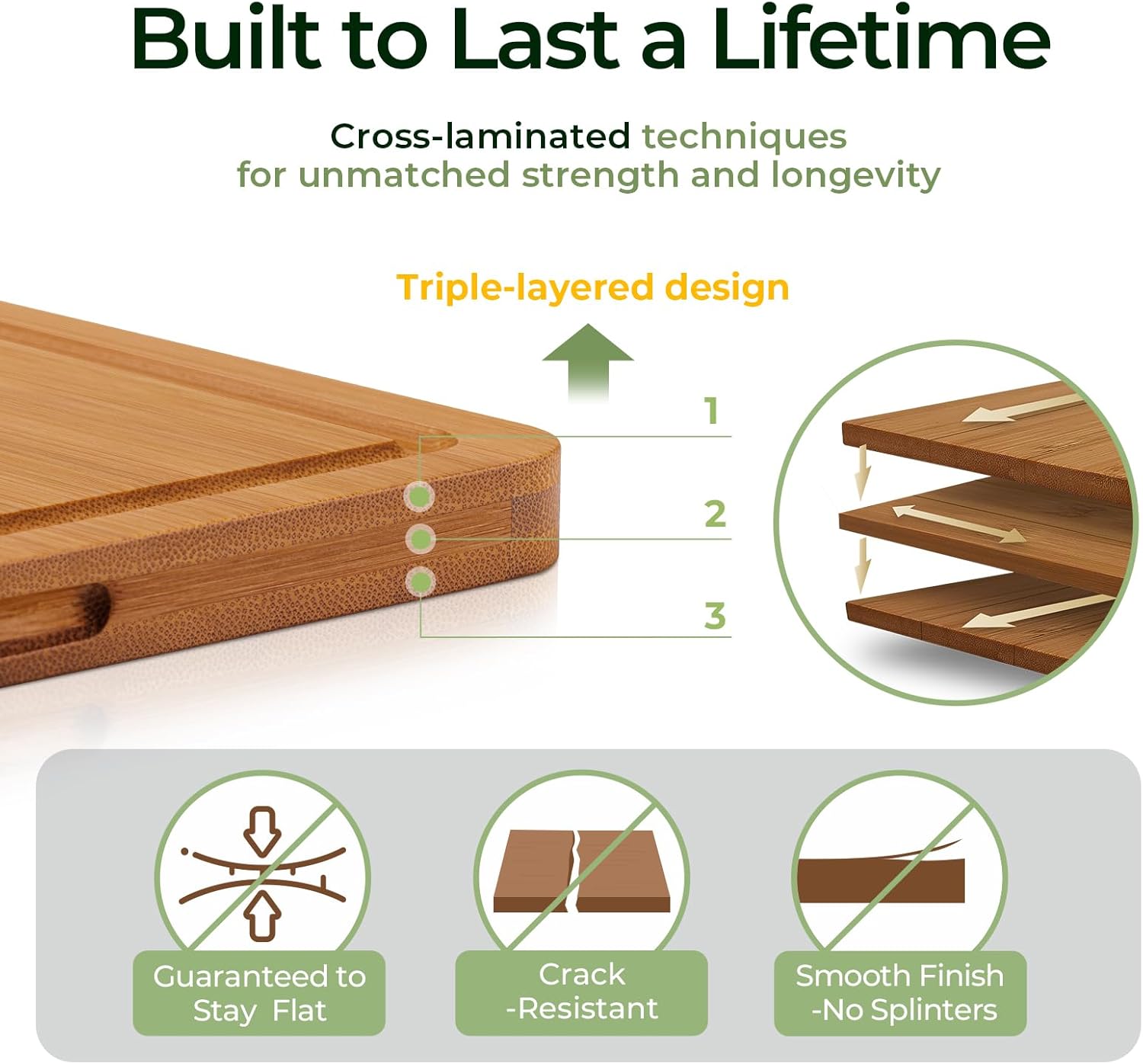 Built to Last a Lifetime

Cross-laminated techniques for unmatched strength and longevity

Triple-layered design

1

2

3

Guaranteed to Stay Flat

Crack -Resistant

Smooth Finish -No Splinters