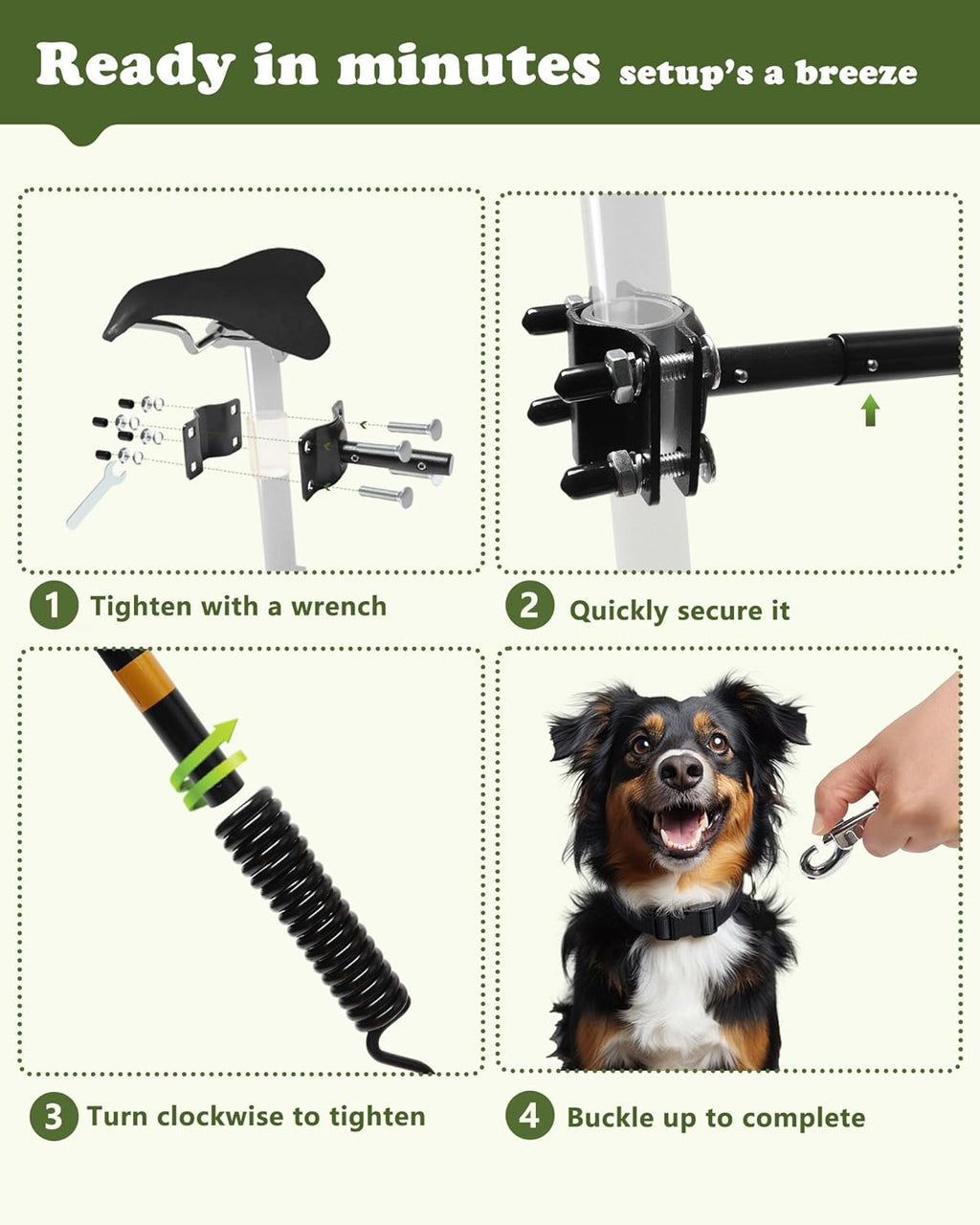 Ready in minutes setup's a breeze

1 Tighten with a wrench

2 Quickly secure it

3 Turn clockwise to tighten

4 Buckle up to complete