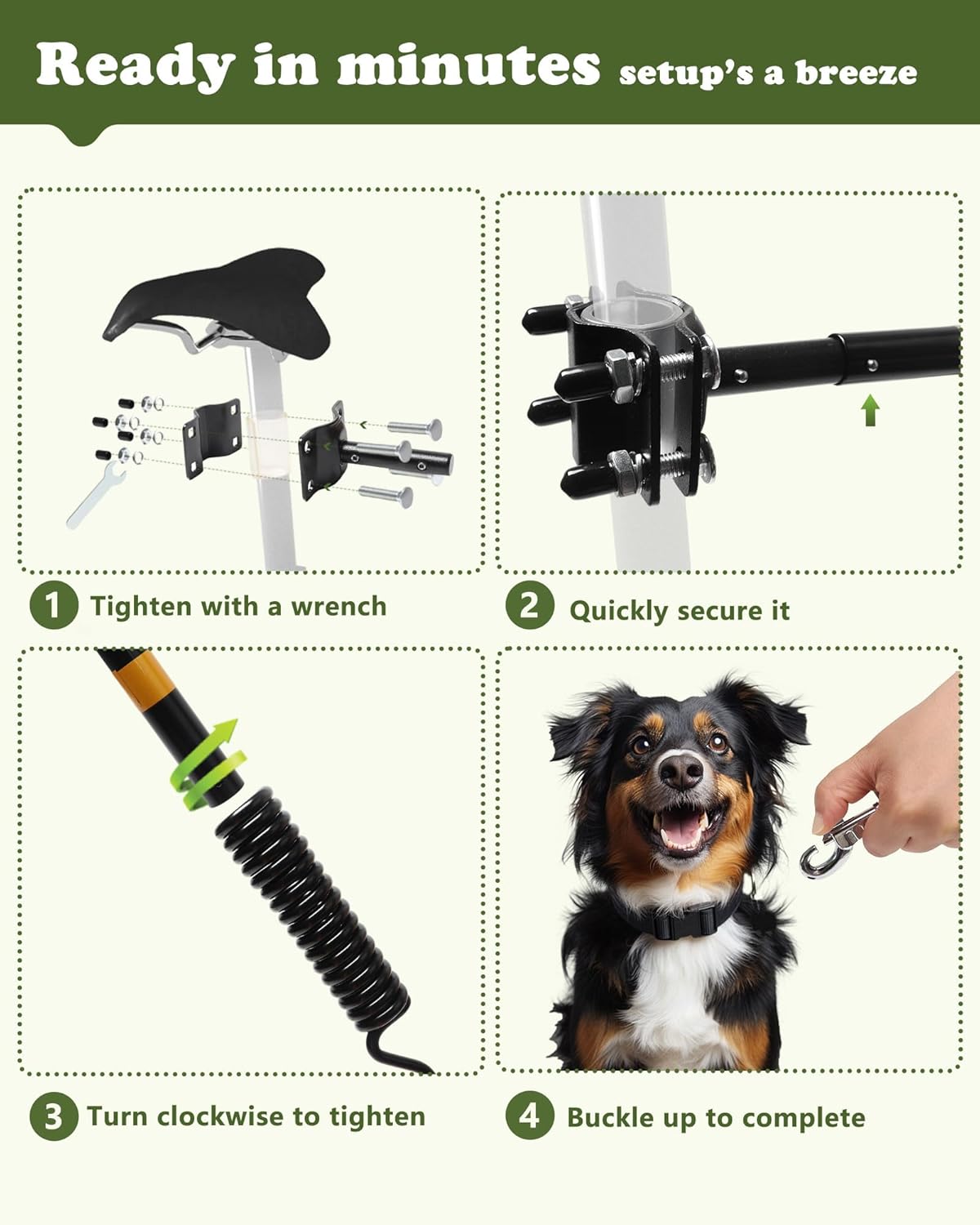 Ready in minutes setup's a breeze

1 Tighten with a wrench

2 Quickly secure it

3 Turn clockwise to tighten

4 Buckle up to complete